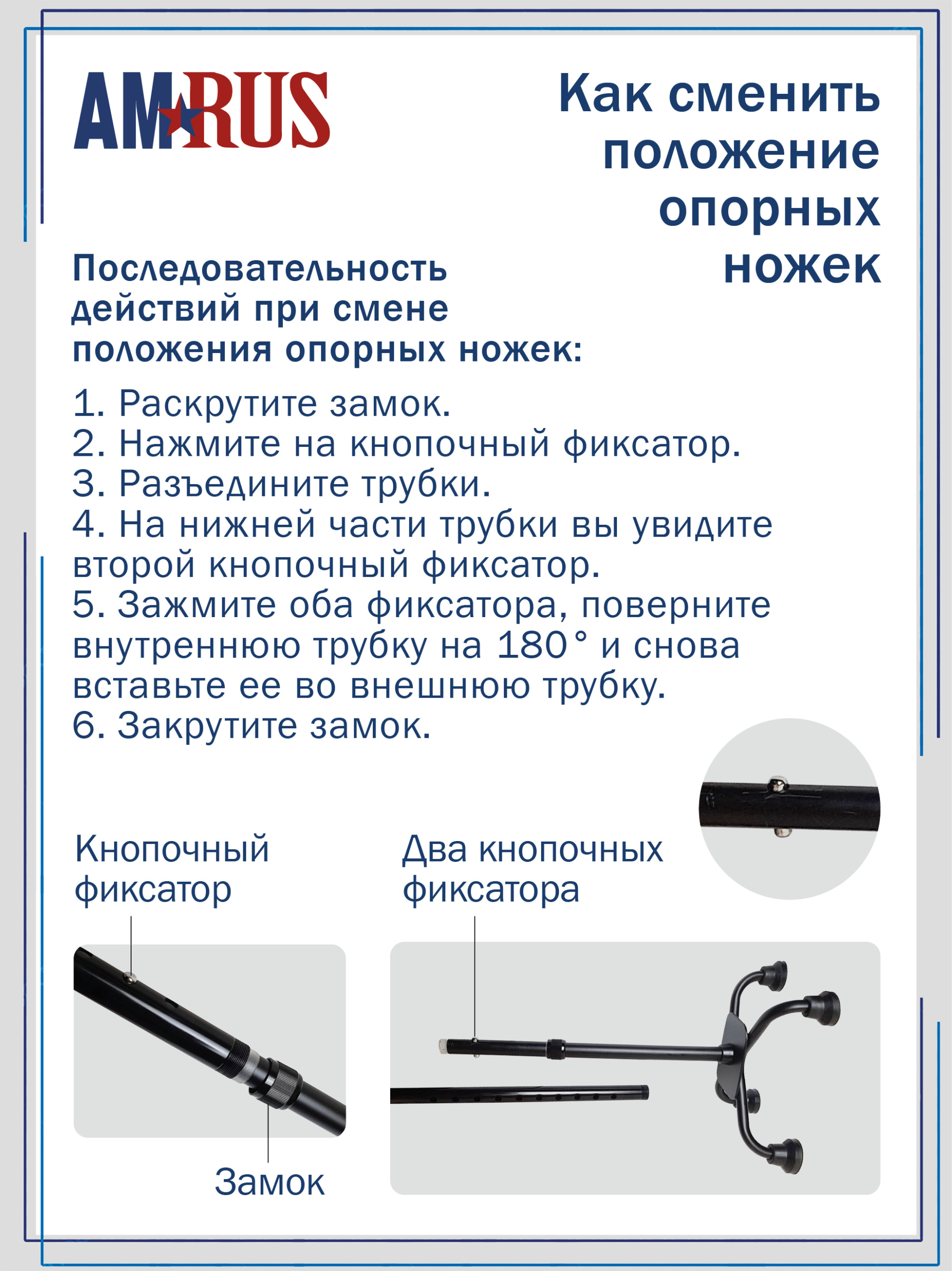 AMRUS

Как сменить положение опорных ножек

Последовательность действий при смене положения опорных ножек:

1. Раскрутите замок.
2. Нажмите на кнопочный фиксатор.
3. Разъедините трубки.
4. На нижней части трубки вы увидите второй кнопочный фиксатор.
5. Зажмите оба фиксатора, поверните внутреннюю трубку на 180° и снова вставьте ее во внешнюю трубку.
6. Закрутите замок.

Кнопочный фиксатор

Два кнопочных фиксатора

Замок